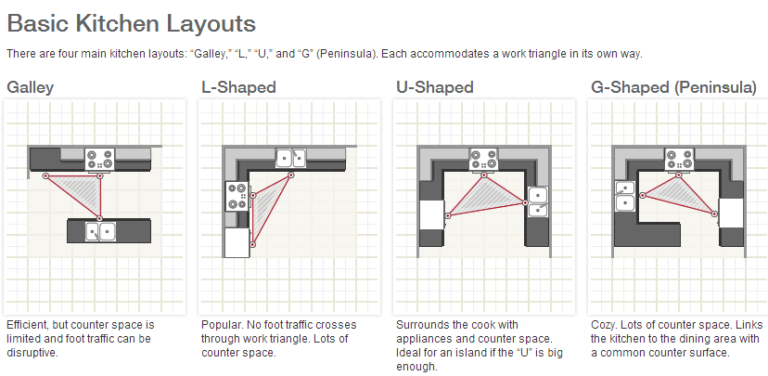 Basic Kitchen Layouts

There are four main kitchen layouts: “Galley,” “L,” “U,” and “G” (Peninsula). Each accommodates a work triangle in its own way.

Galley

Efficient, but counter space is limited and foot traffic can be disruptive.

L-Shaped

Popular. No foot traffic crosses through work triangle. Lots of counter space.

U-Shaped

Surrounds the cook with appliances and counter space. Ideal for an island if the “U” is big enough.

G-Shaped (Peninsula)

Cozy. Lots of counter space. Links the kitchen to the dining area with a common counter surface.